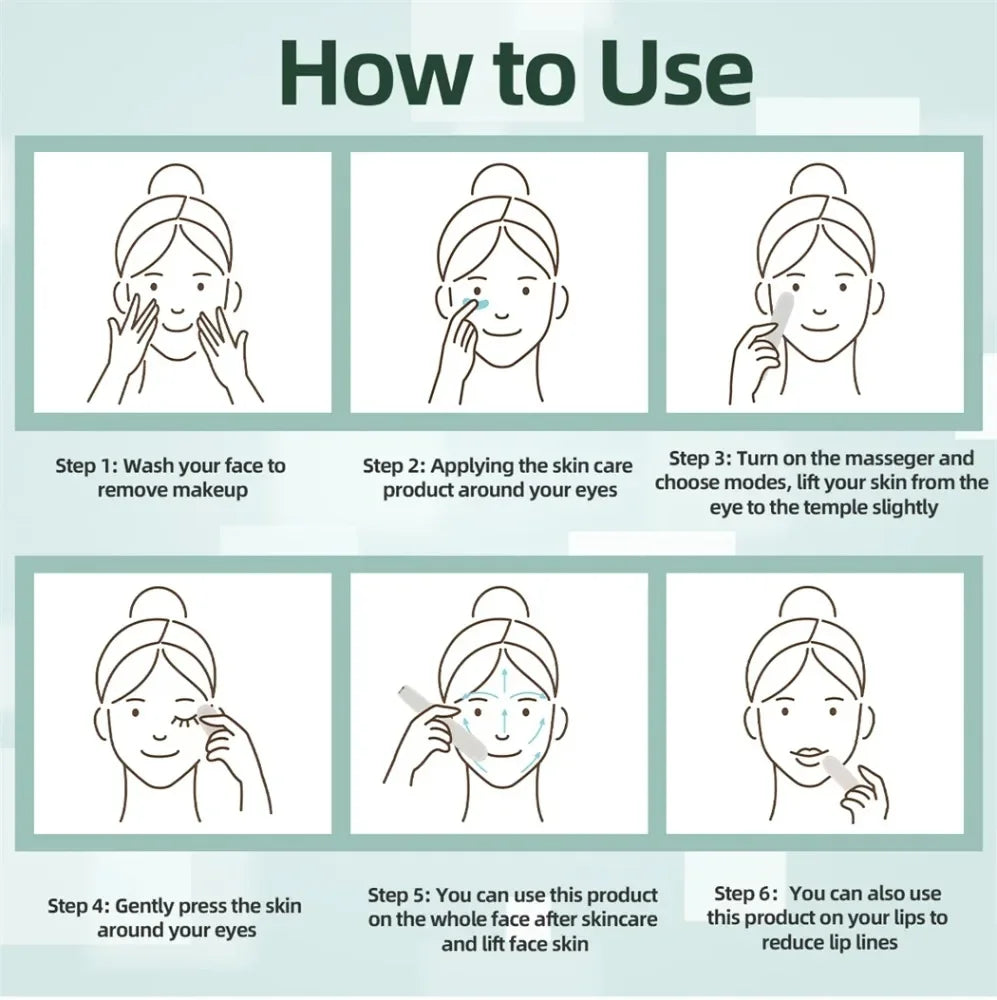 How to Use

Step 1: Wash your face to remove makeup

Step 2: Applying the skin care product around your eyes

Step 3: Turn on the masseger and choose modes, lift your skin from the eye to the temple slightly

Step 4: Gently press the skin around your eyes

Step 5: You can use this product on the whole face after skincare and lift face skin

Step 6: You can also use this product on your lips to reduce lip lines